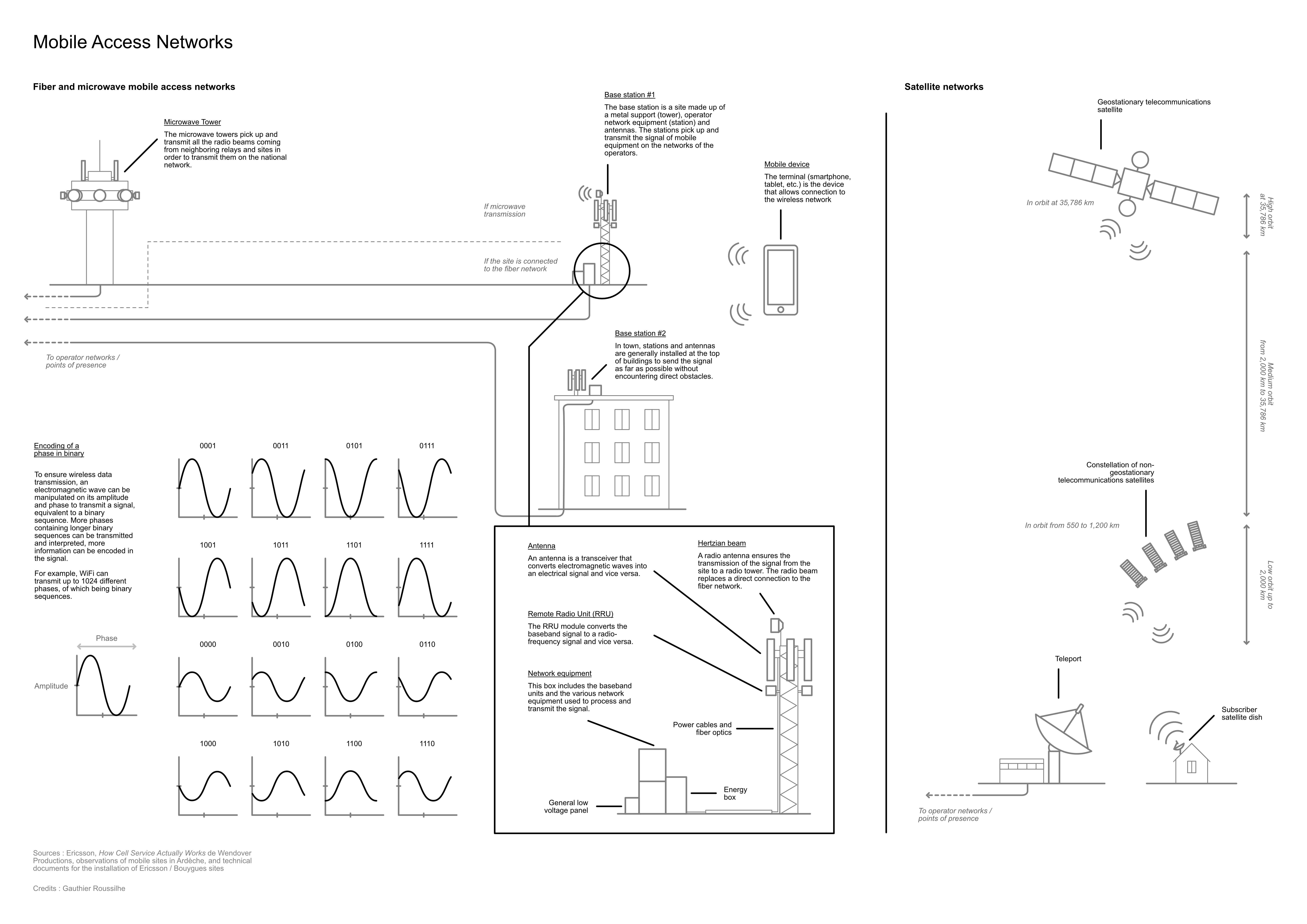 Mobile Access Networks

Fiber and microwave mobile access networks

Microwave Tower

The microwave towers pick up and transmit all the radio beams coming from neighboring relays and sites in order to transmit them on the national network.

Base station #1

The base station is a site made up of a metal support (tower), operator network equipment (station) and antennas. The stations pick up and transmit the signal of mobile equipment on the networks of the operators.

Mobile device

The terminal (smartphone, tablet, etc.) is the device that allows connection to the wireless network

If microwave transmission

If the site is connected to the fiber network

To operator networks / points of presence

Base station #2

In town, stations and antennas are generally installed at the top of buildings to send the signal as far as possible without encountering direct obstacles.

Encoding of a phase in binary

To ensure wireless data transmission, an electromagnetic wave can be manipulated on its amplitude and phase to transmit a signal, equivalent to a binary sequence. More phases containing longer binary sequences can be transmitted and interpreted, more information can be encoded in the signal.

For example, WiFi can transmit up to 1024 different phases, of which being binary sequences.

Phase

Amplitude

0001 0011 0101 0111

1001 1011 1101 1111

0000 0010 0100 0110

1000 1010 1100 1110

Antenna

An antenna is a transceiver that converts electromagnetic waves into an electrical signal and vice versa.

Hertzian beam

A radio antenna ensures the transmission of the signal from the site to a radio tower. The radio beam replaces a direct connection to the fiber network.

Remote Radio Unit (RRU)

The RRU module converts the baseband signal to a radio-frequency signal and vice versa.

Network equipment

This box includes the baseband units and the various network equipment used to process and transmit the signal.

Power cables and fiber optics

Energy box

General low voltage panel

Satellite networks

Geostationary telecommunications satellite

In orbit at 35,786 km

High orbit at 35,786 km

Medium orbit from 2,000 km to 35,786 km

Constellation of non-geostationary telecommunications satellites

In orbit from 550 to 1,200 km

Low orbit up to 2,000 km

Teleport

Subscriber satellite dish

To operator networks / points of presence

Sources : Ericsson, How Cell Service Actually Works de Wendover Productions, observations of mobile sites in Ardèche, and technical documents for the installation of Ericsson / Bouygues sites

Credits : Gauthier Roussilhe